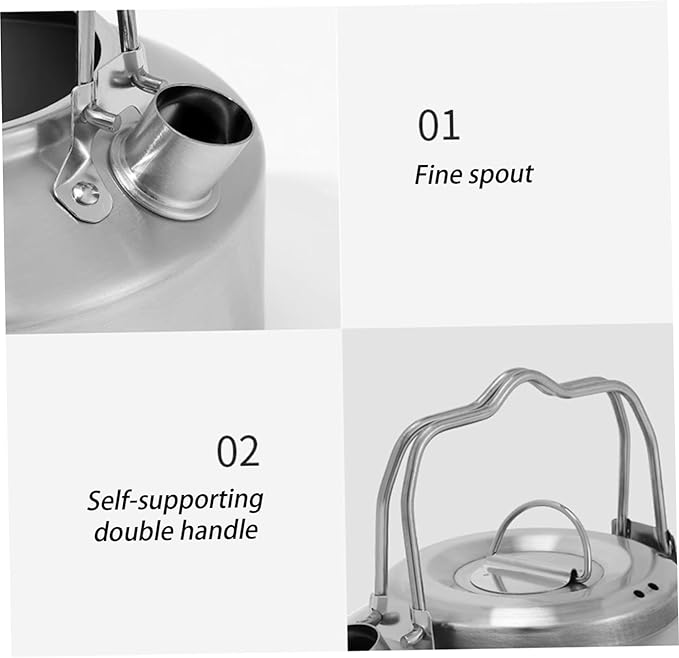 01
Fine spout

02
Self-supporting double handle